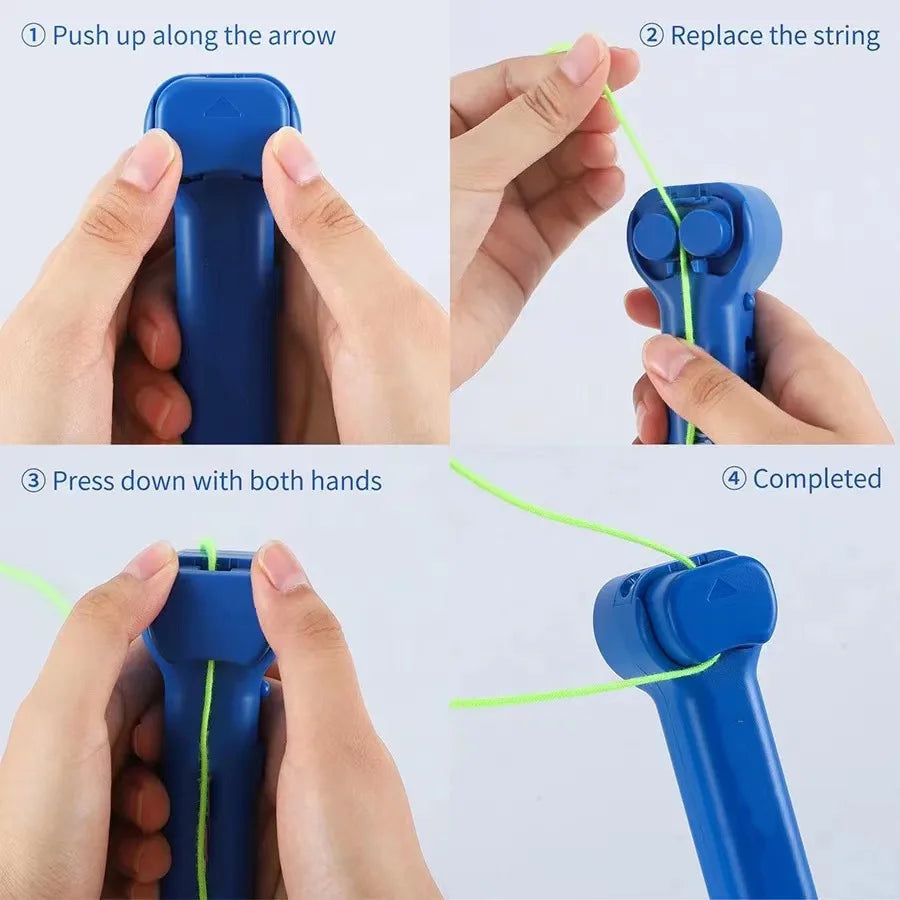 ① Push up along the arrow

② Replace the string

③ Press down with both hands

④ Completed